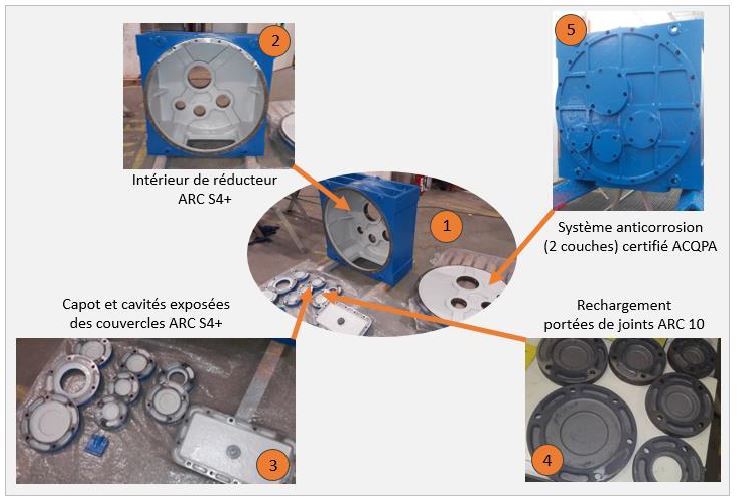 2

Intérieur de réducteur ARC S4+

5

Système anticorrosion (2 couches) certifié ACQPA

1

Capot et cavités exposées des couvercles ARC S4+

Rechargement portées de joints ARC 10

3

4